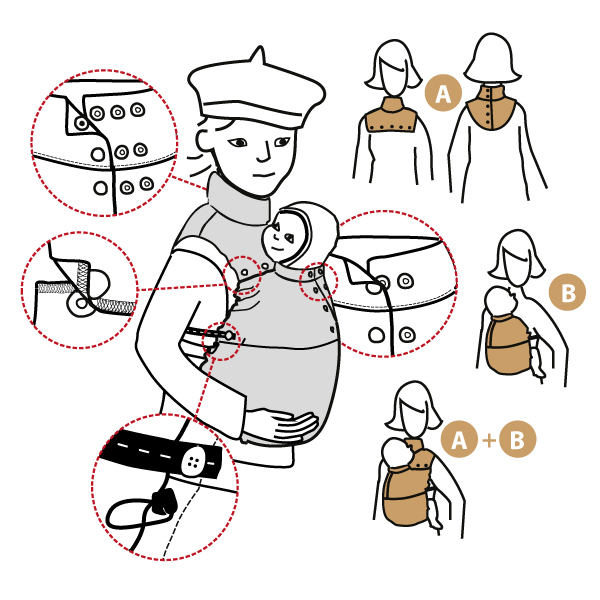 A

B

A + B