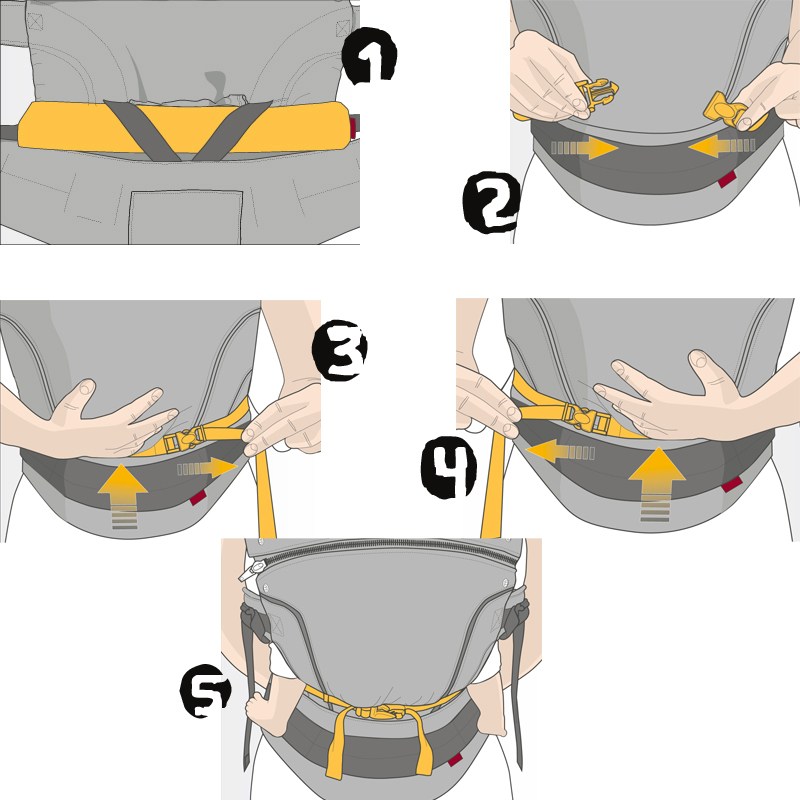 1

2

3

4

5